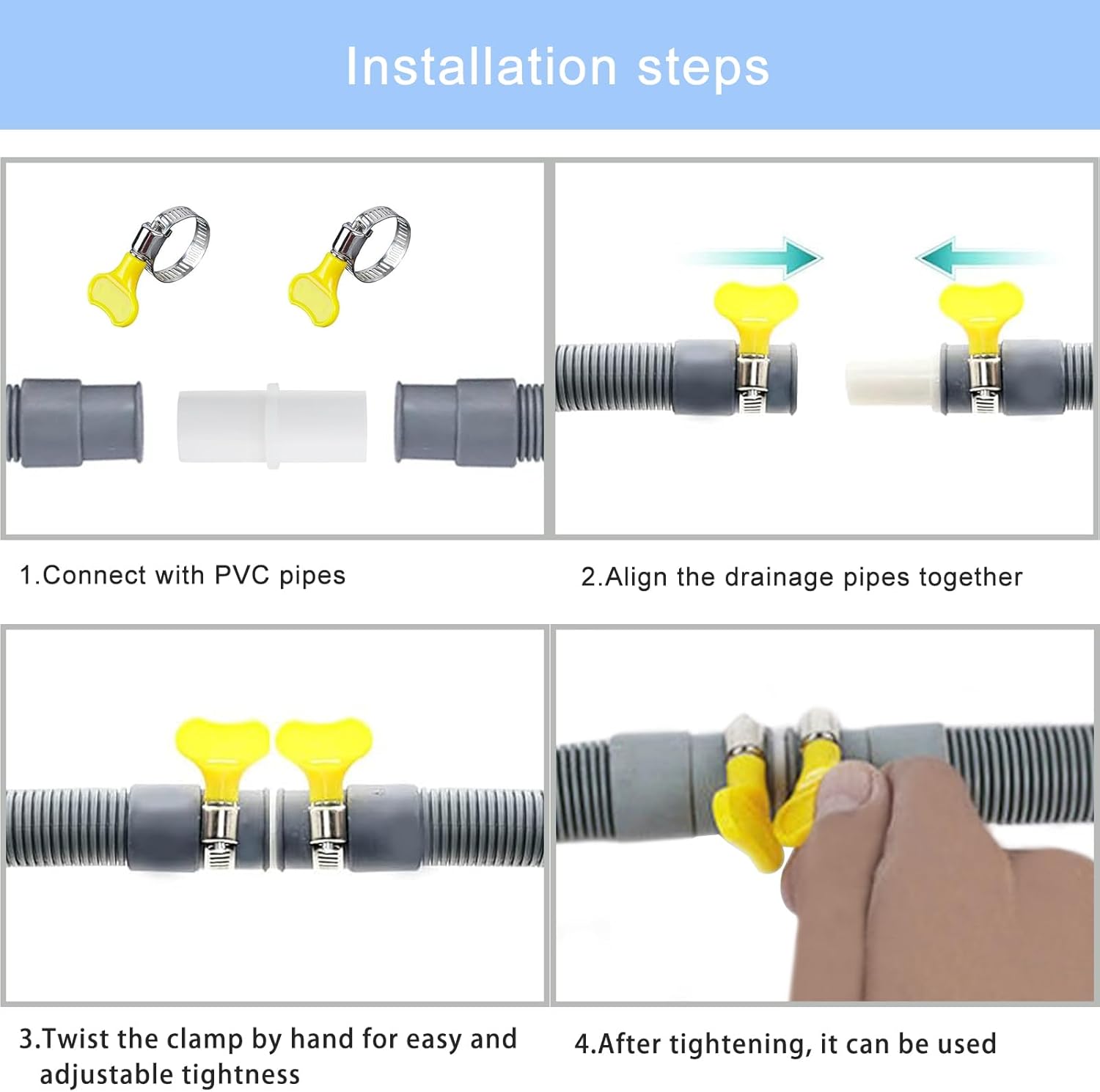 Installation steps

1.Connect with PVC pipes

2.Align the drainage pipes together

3.Twist the clamp by hand for easy and adjustable tightness

4.After tightening, it can be used